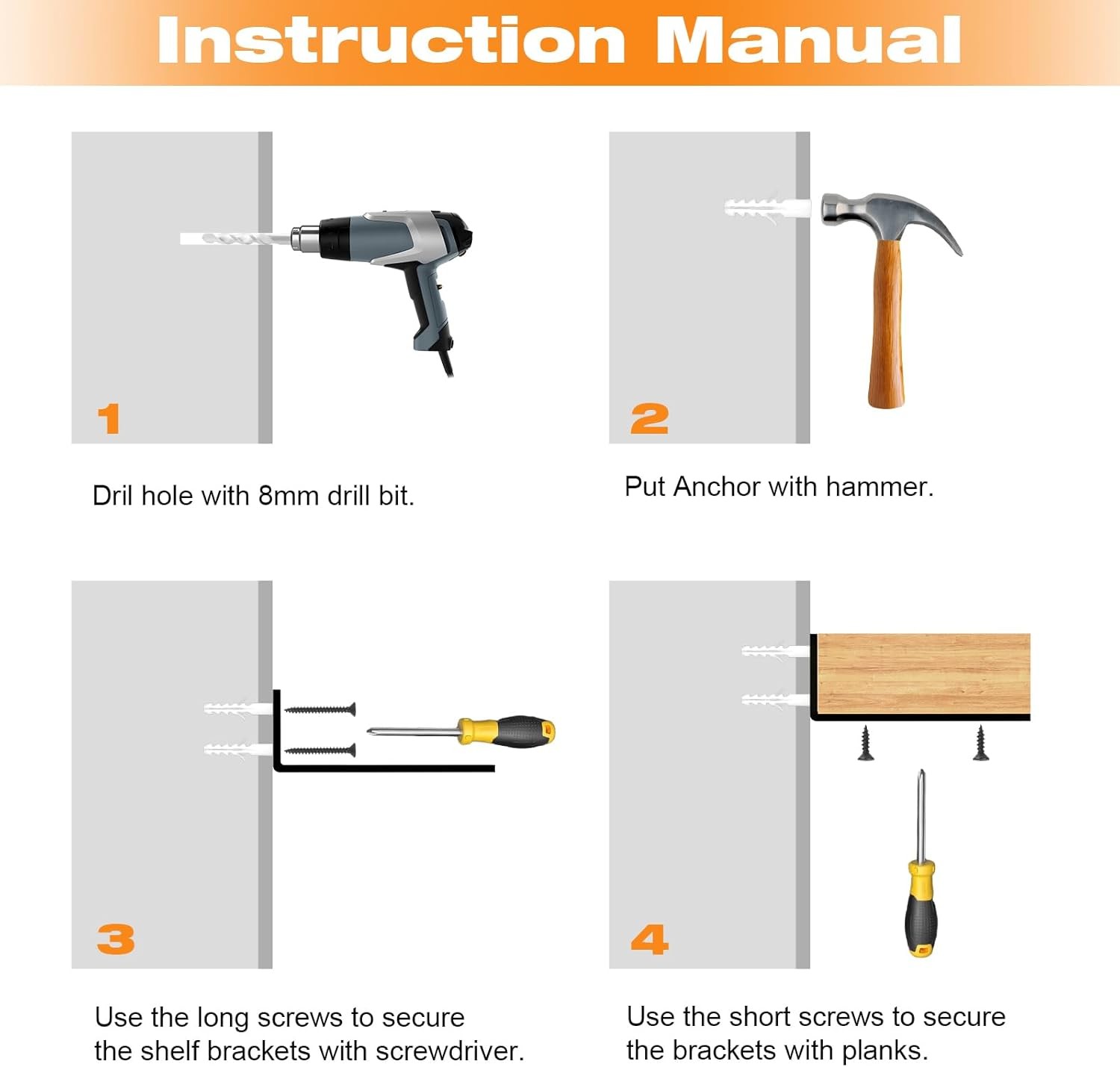 Instruction Manual

1

Dril hole with 8mm drill bit.

2

Put Anchor with hammer.

3

Use the long screws to secure the shelf brackets with screwdriver.

4

Use the short screws to secure the brackets with planks.